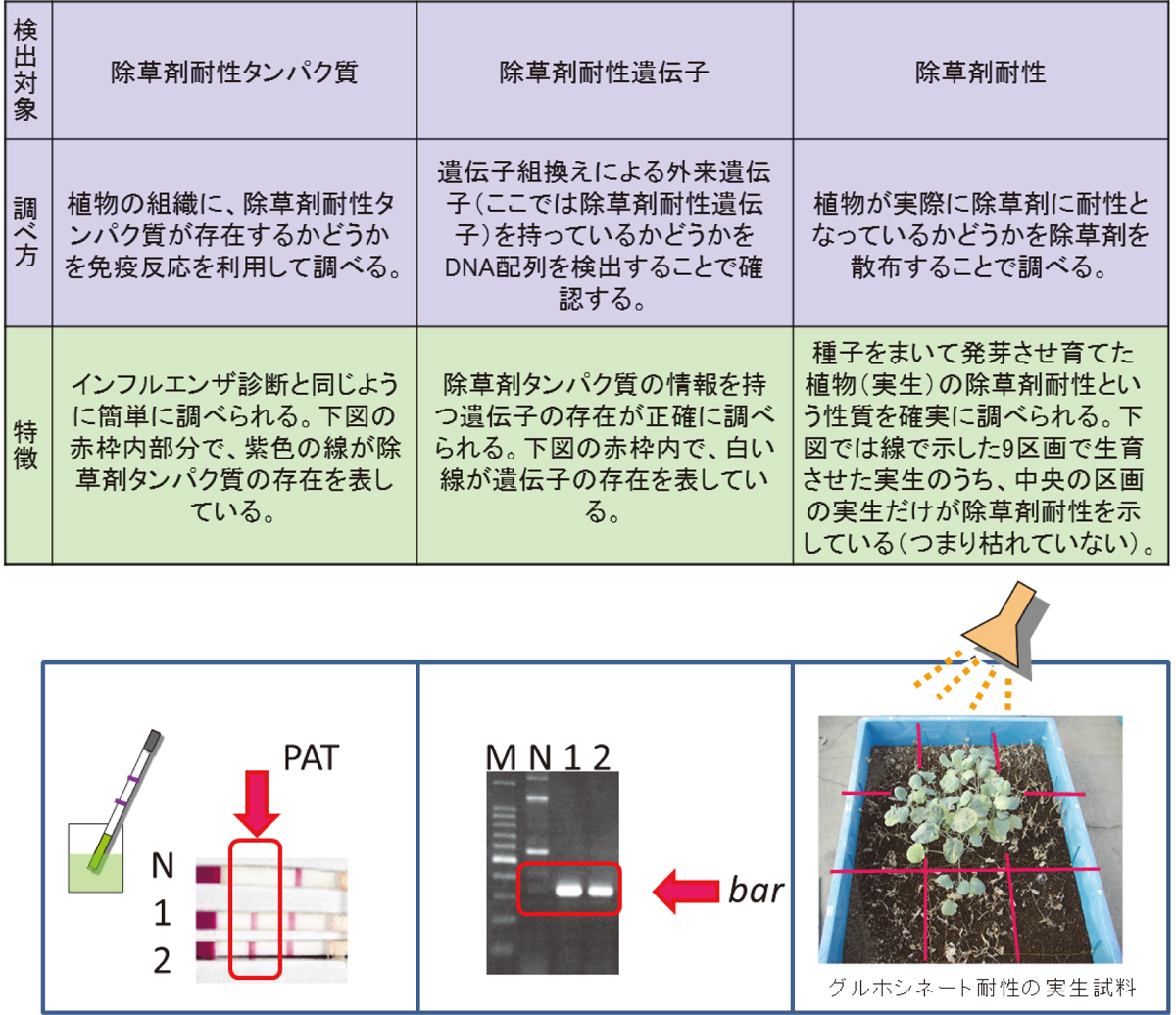 | 検出対象 | 除草剤耐性タンパク質 | 除草剤耐性遺伝子 | 除草剤耐性 |
|---|---|---|---|
| 調べ方 | 植物の組織に、除草剤耐性タンパク質が存在するかどうかを免疫反応を利用して調べる。 | 遺伝子組換えによる外来遺伝子（ここでは除草剤耐性遺伝子）を持っているかどうかをDNA配列を検出することで確認する。 | 植物が実際に除草剤に耐性となっているかどうかを除草剤を散布することで調べる。 |
| 特徴 | インフルエンザ診断と同じように簡単に調べられる。下図の赤枠内部分で、紫色の線が除草剤タンパク質の存在を表している。 | 除草剤タンパク質の情報を持つ遺伝子の存在が正確に調べられる。下図の赤枠内で、白い線が遺伝子の存在を表している。 | 種子をまいて発芽させ育てた植物（実生）の除草剤耐性という性質を確実に調べられる。下図では線で示した9区画で生育させた実生のうち、中央の区画の実生だけが除草剤耐性を示している（つまり枯れていない）。 |

PAT
N
1
2

M N 1 2
bar

グルホシネート耐性の実生試料