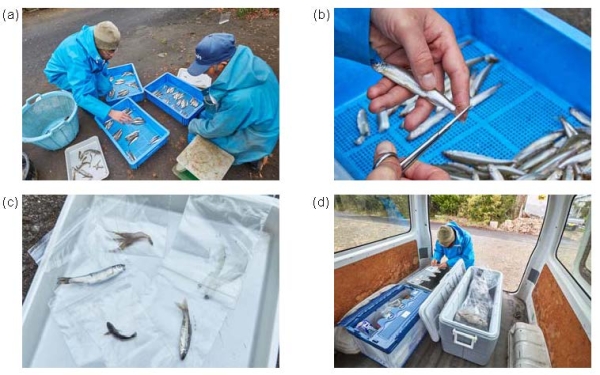 (a)

(b)

(c)

(d)