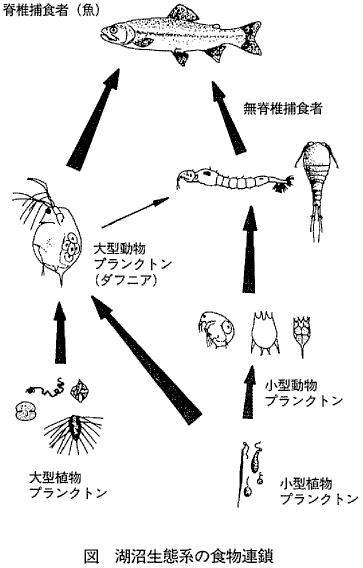 脊椎捕食者（魚）

無脊椎捕食者

大型動物
プランクトン
（ダフニア）

小型動物
プランクトン

大型植物
プランクトン

小型植物
プランクトン

図　湖沼生態系の食物連鎖